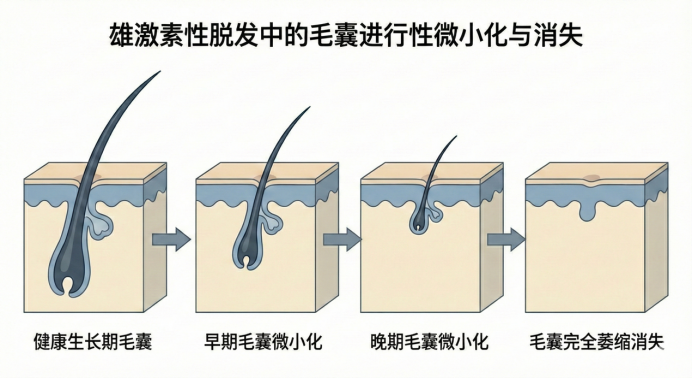 雄激素性脱发中的毛囊进行性微小化与消失

健康生长期毛囊

早期毛囊微小化

晚期毛囊微小化

毛囊完全萎缩消失